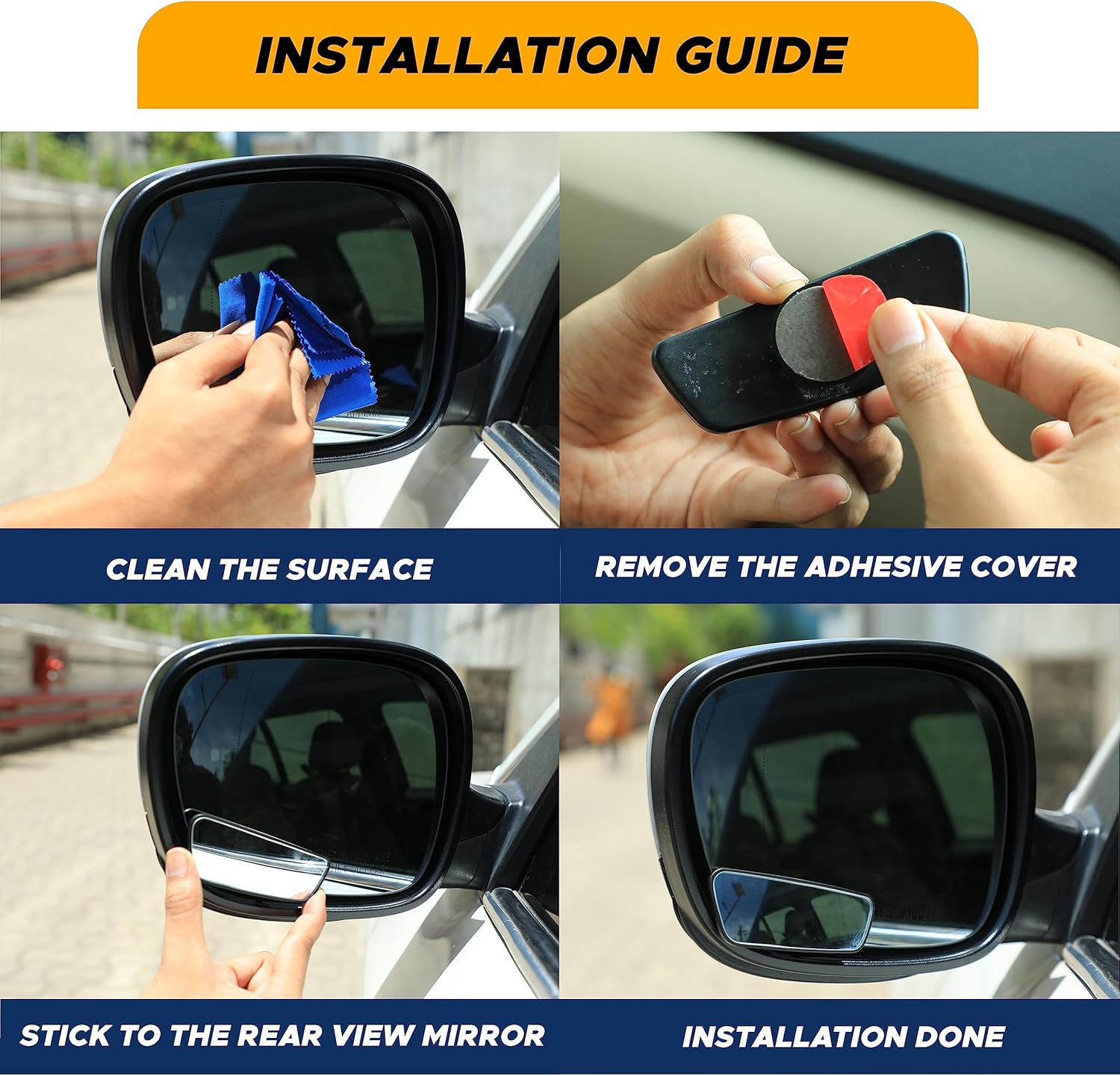 INSTALLATION GUIDE

CLEAN THE SURFACE

REMOVE THE ADHESIVE COVER

STICK TO THE REAR VIEW MIRROR

INSTALLATION DONE