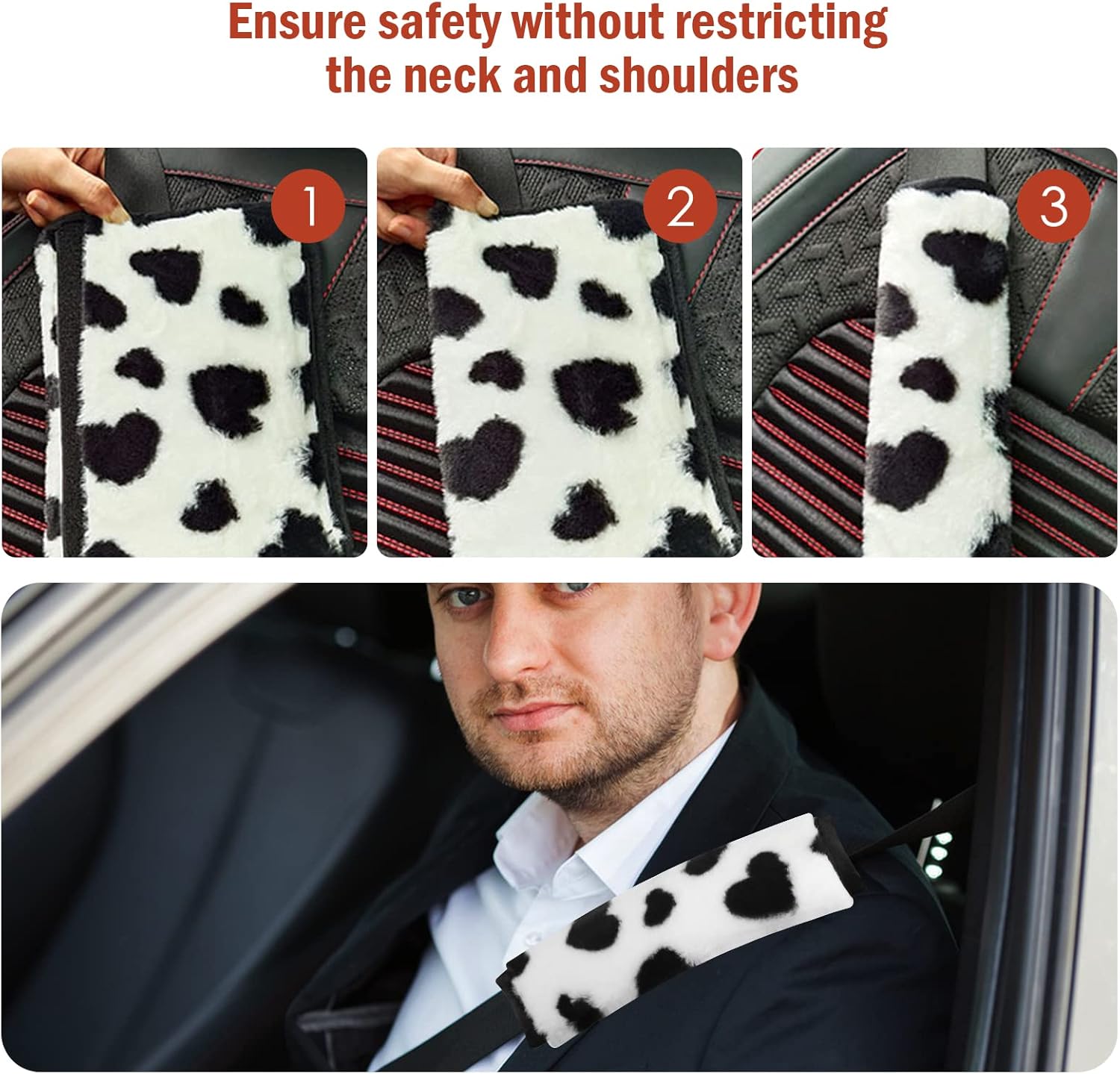 Ensure safety without restricting the neck and shoulders

1

2

3